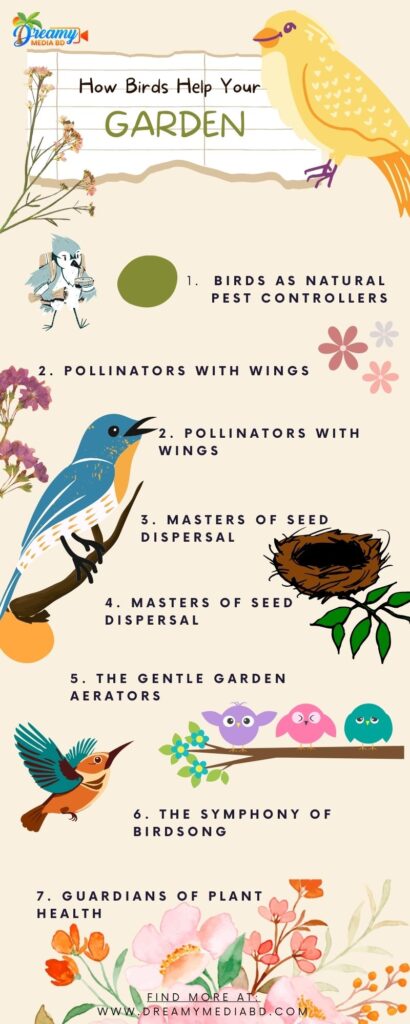 Dreamy MEDIA BD

How Birds Help Your
GARDEN

1. BIRDS AS NATURAL PEST CONTROLLERS

2. POLLINATORS WITH WINGS

2. POLLINATORS WITH WINGS

3. MASTERS OF SEED DISPERSAL

4. MASTERS OF SEED DISPERSAL

5. THE GENTLE GARDEN AERATORS

6. THE SYMPHONY OF BIRDSONG

7. GUARDIANS OF PLANT HEALTH

FIND MORE AT:
WWW.DREAMYMEDIABD.COM